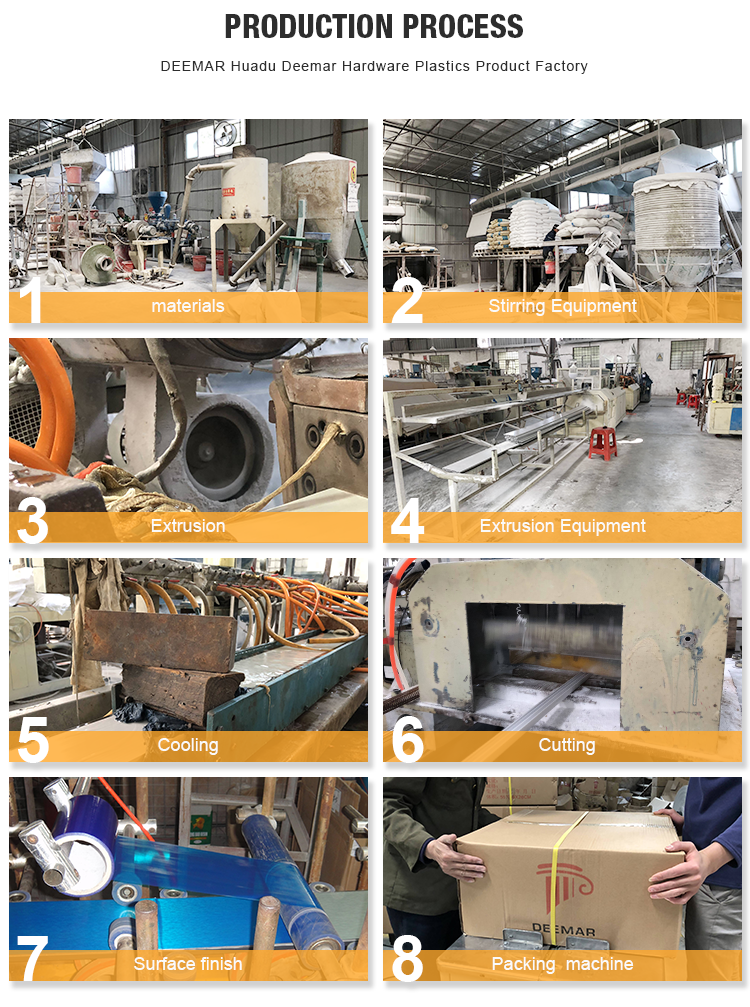 PRODUCTION PROCESS

DEEMAR Huadu Deemar Hardware Plastics Product Factory

1 materials

2 Stirring Equipment

3 Extrusion

4 Extrusion Equipment

5 Cooling

6 Cutting

7 Surface finish

DEEMAR

8 Packing machine