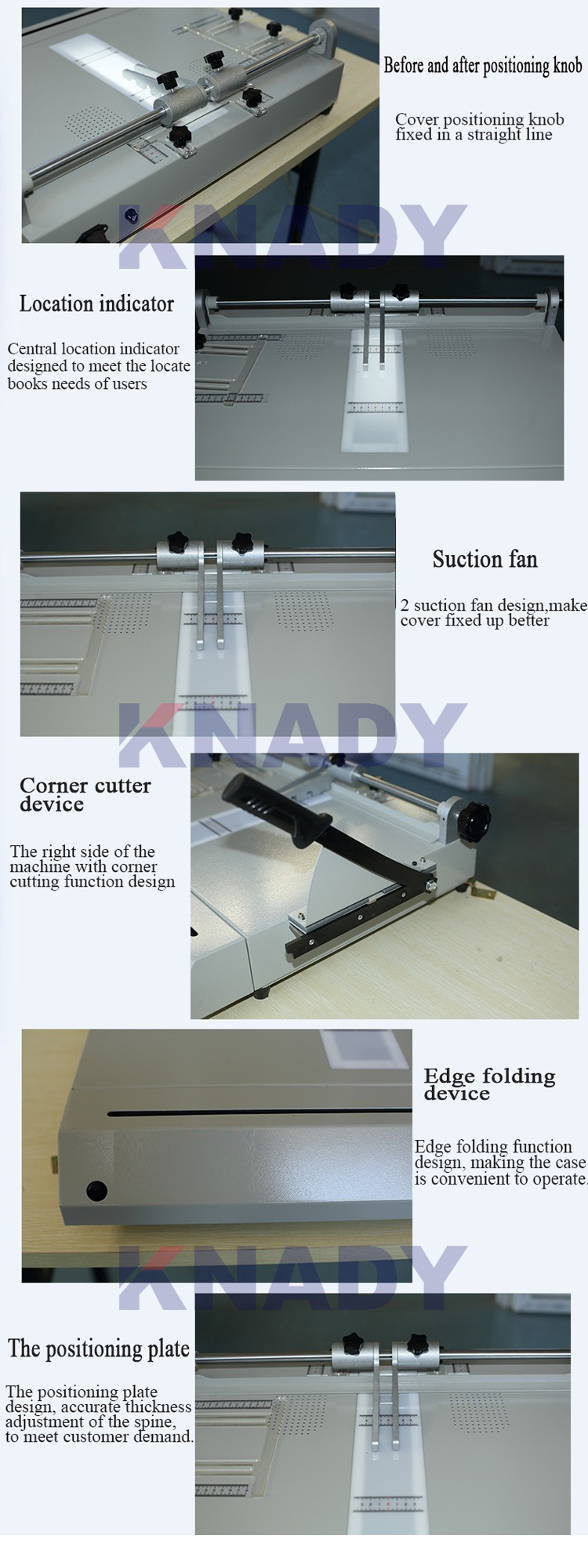 Before and after positioning knob

Cover positioning knob fixed in a straight line

KNADY

Location indicator

Central location indicator designed to meet the locate books needs of users

Suction fan

2 suction fan design,make cover fixed up better

KNADY

Corner cutter device

The right side of the machine with corner cutting function design

Edge folding device

Edge folding function design, making the case is convenient to operate.

KNADY

The positioning plate

The positioning plate design, accurate thickness adjustment of the spine, to meet customer demand.