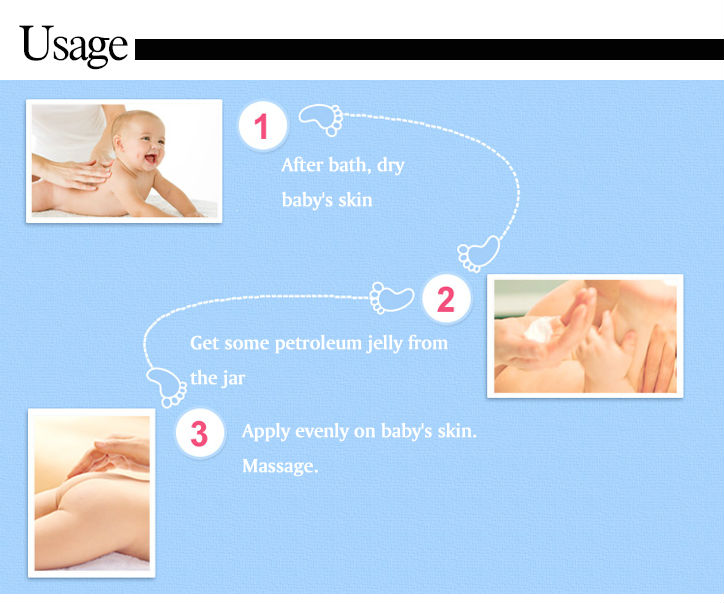 Usage

1

After bath, dry baby's skin

2

Get some petroleum jelly from the jar

3

Apply evenly on baby's skin. Massage.