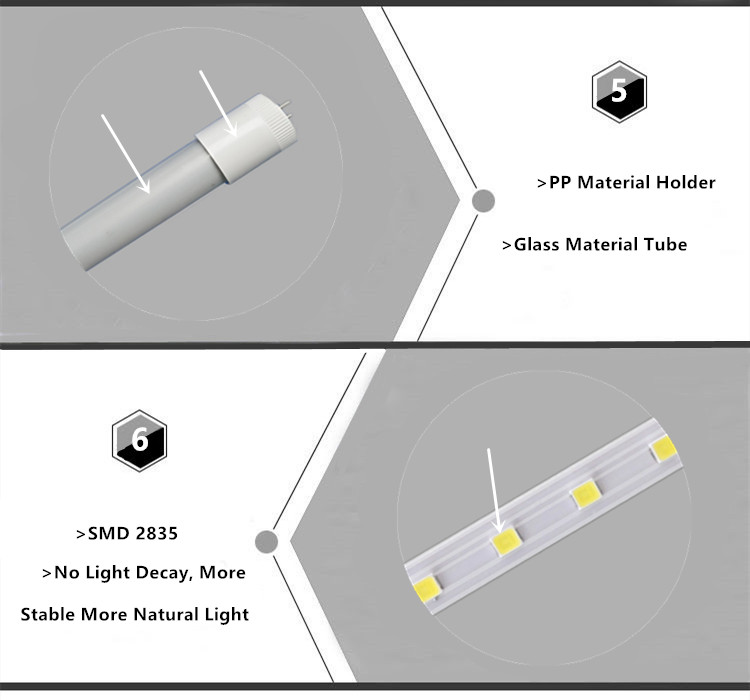 5

>PP Material Holder

>Glass Material Tube

6

>SMD 2835

>No Light Decay, More Stable More Natural Light