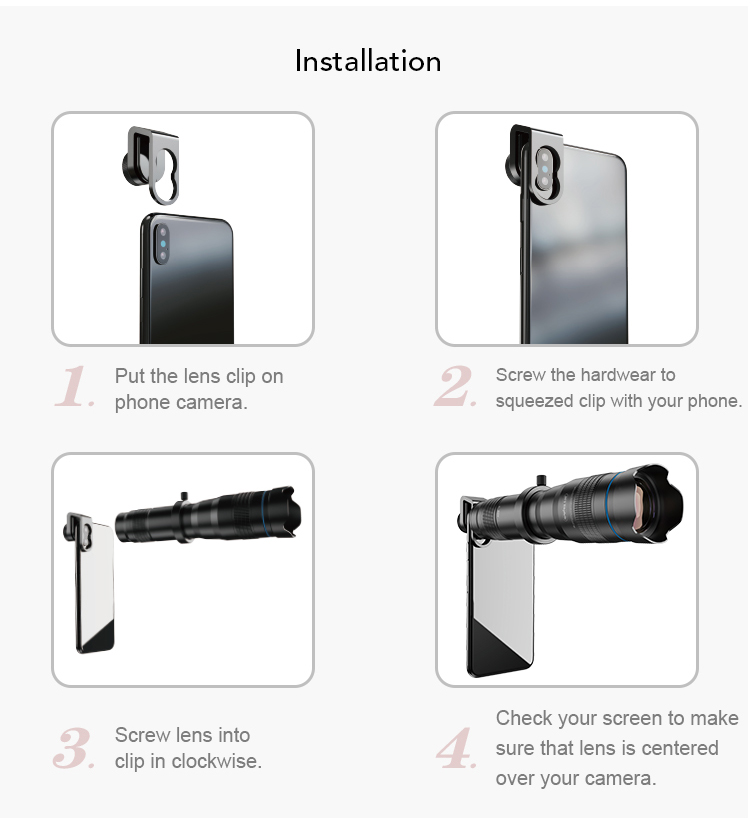 Installation

1. Put the lens clip on phone camera.

2. Screw the hardwear to squeezed clip with your phone.

3. Screw lens into clip in clockwise.

4. Check your screen to make sure that lens is centered over your camera.