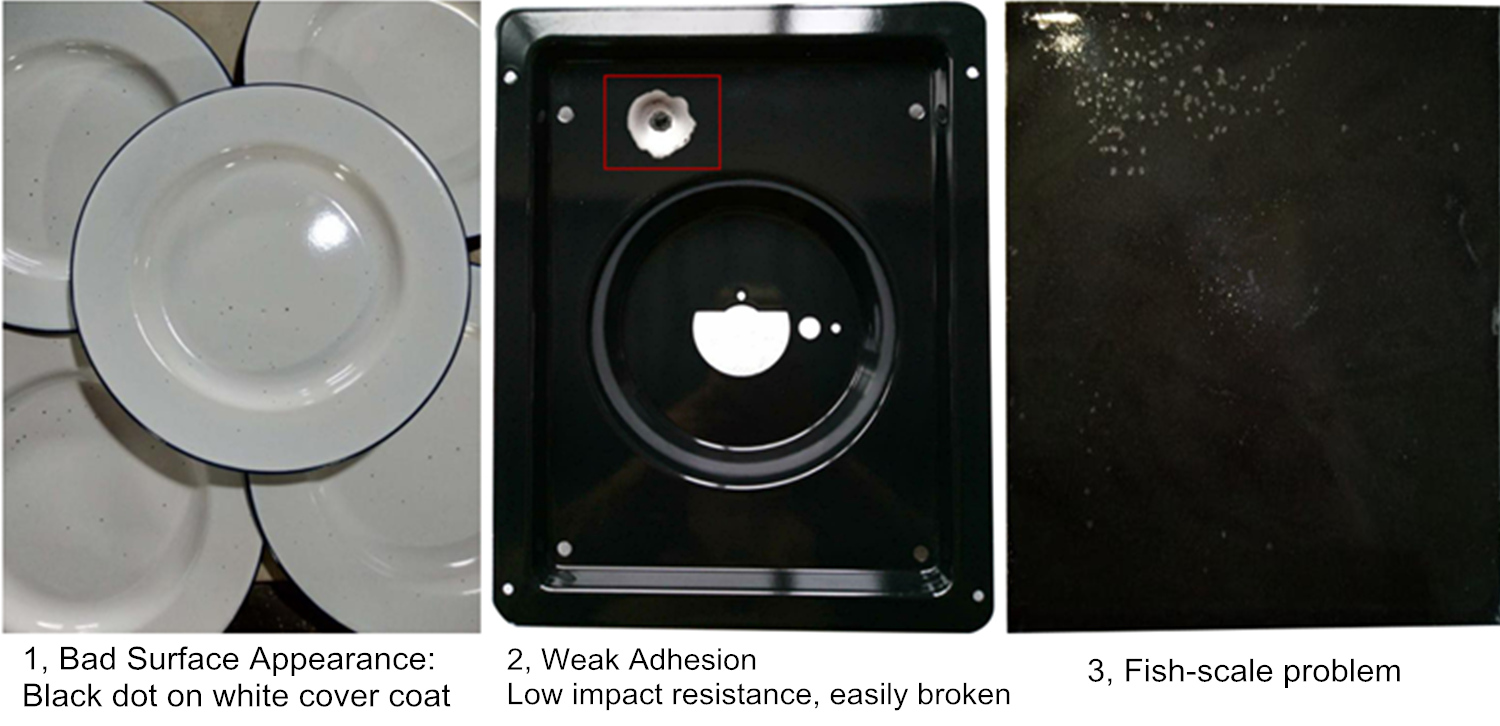 1, Bad Surface Appearance:
Black dot on white cover coat

2, Weak Adhesion
Low impact resistance, easily broken

3, Fish-scale problem