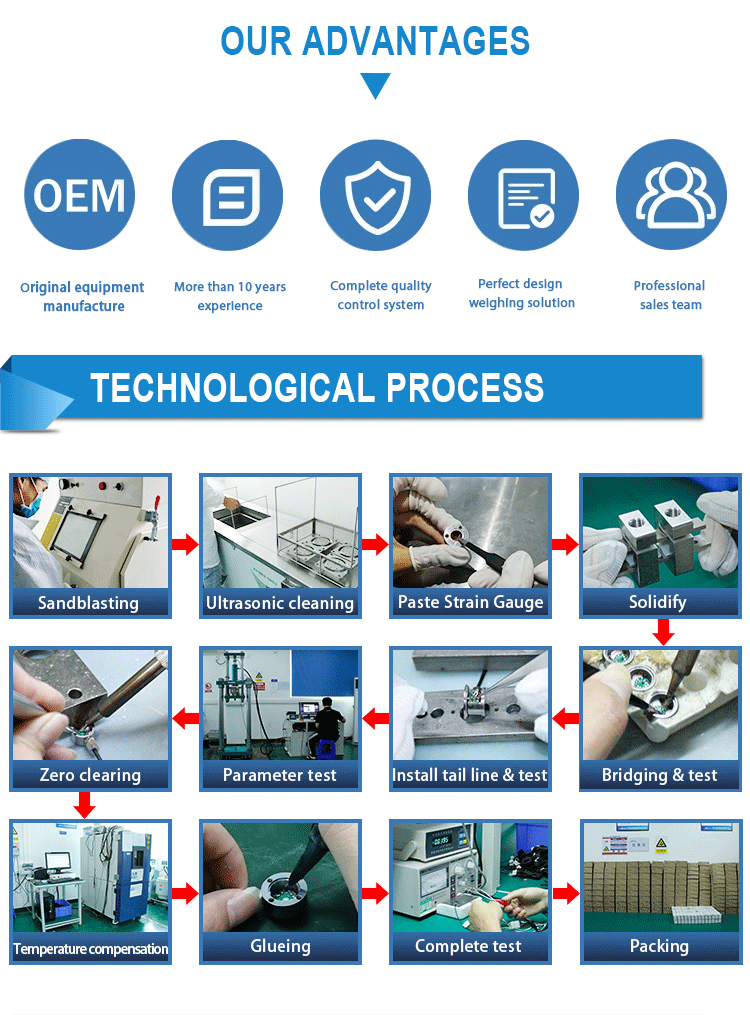 OUR ADVANTAGES

OEM

Original equipment manufacture

More than 10 years experience

Complete quality control system

Perfect design weighing solution

Professional sales team

TECHNOLOGICAL PROCESS

Sandblasting

Ultrasonic cleaning

Paste Strain Gauge

Solidify

Bridging & test

Install tail line & test

Parameter test

Zero clearing

Temperature compensation

Glueing

Complete test

Packing