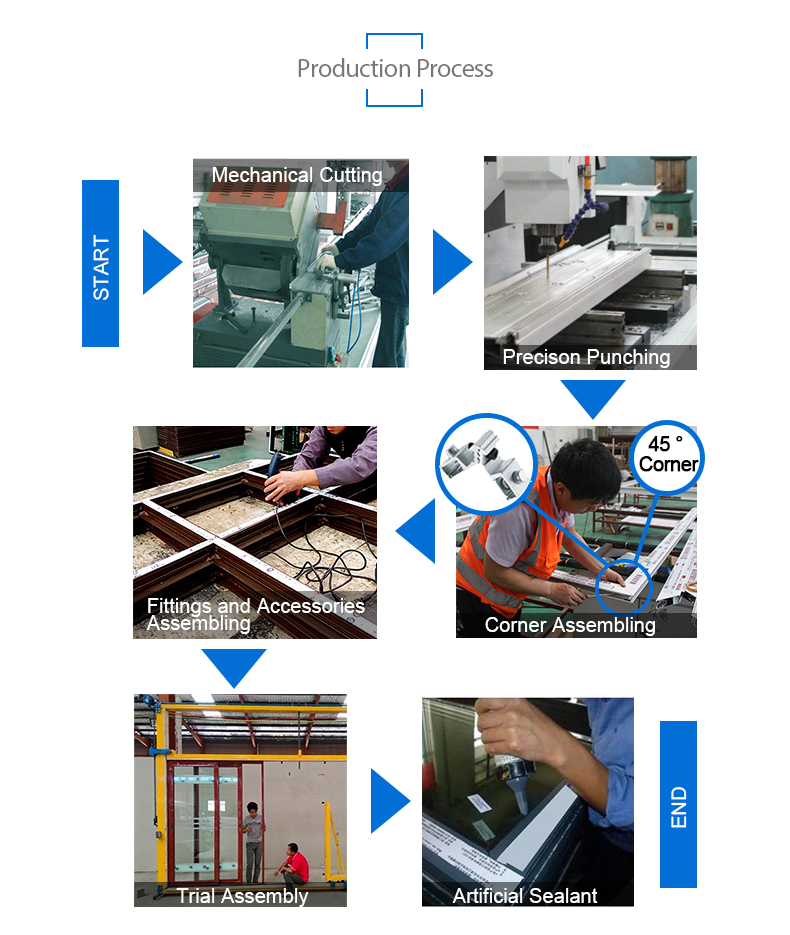 Production Process

START

Mechanical Cutting

Precison Punching

45 ° Corner

Corner Assembling

Fittings and Accessories Assembling

Trial Assembly

Artificial Sealant

END