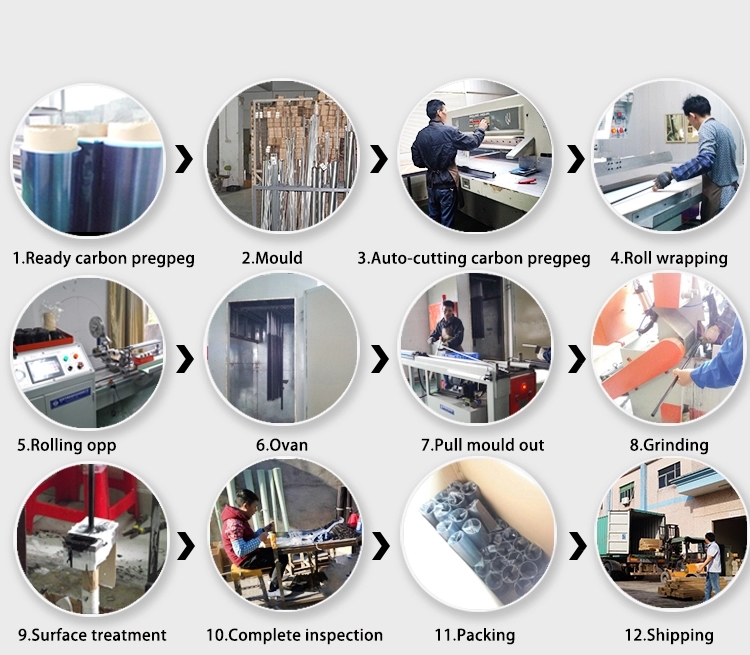 1.Ready carbon pregpeg

2.Mould

3.Auto-cutting carbon pregpeg

4.Roll wrapping

5.Rolling opp

6.Ovan

7.Pull mould out

8.Grinding

9.Surface treatment

10.Complete inspection

11.Packing

12.Shipping