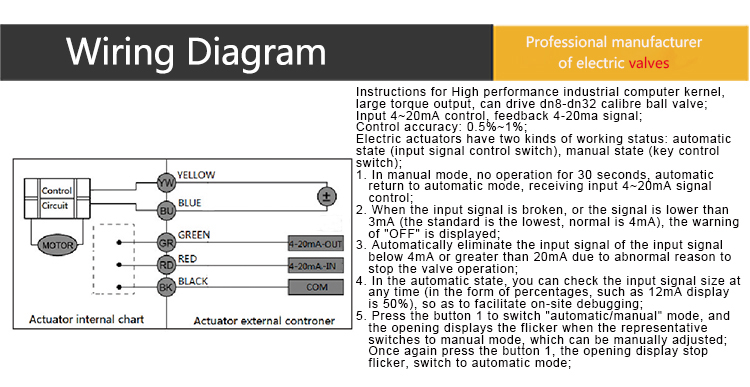 Wiring Diagram

Professional manufacturer of electric valves

Control Circuit

MOTOR

YW YELLOW

BU BLUE

±

GR GREEN

4-20mA-OUT

RD RED

4-20mA-IN

BK BLACK

COM

Actuator internal chart

Actuator external controner

Instructions for High performance industrial computer kernel, large torque output, can drive dn8-dn32 calibre ball valve;
Input 4~20mA control, feedback 4-20ma signal;
Control accuracy: 0.5%~1%;
Electric actuators have two kinds of working status: automatic state (input signal control switch), manual state (key control switch);
1. In manual mode, no operation for 30 seconds, automatic return to automatic mode, receiving input 4~20mA signal control;
2. When the input signal is broken, or the signal is lower than 3mA (the standard is the lowest, normal is 4mA), the warning of "OFF" is displayed;
3. Automatically eliminate the input signal of the input signal below 4mA or greater than 20mA due to abnormal reason to stop the valve operation;
4. In the automatic state, you can check the input signal size at any time (in the form of percentages, such as 12mA display is 50%), so as to facilitate on-site debugging;
5. Press the button 1 to switch "automatic/manual" mode, and the opening displays the flicker when the representative switches to manual mode, which can be manually adjusted; Once again press the button 1, the opening display stop flicker, switch to automatic mode;