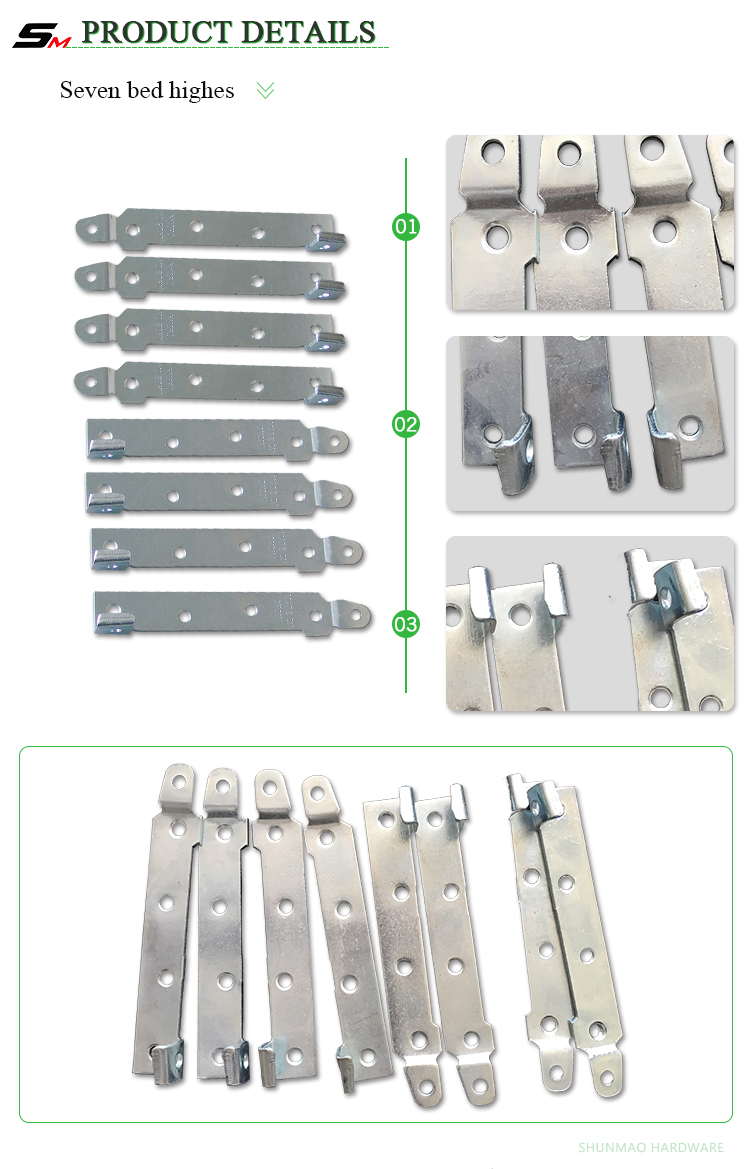 SM PRODUCT DETAILS

Seven bed highes

01

02

03

SHUNMAO HARDWARE