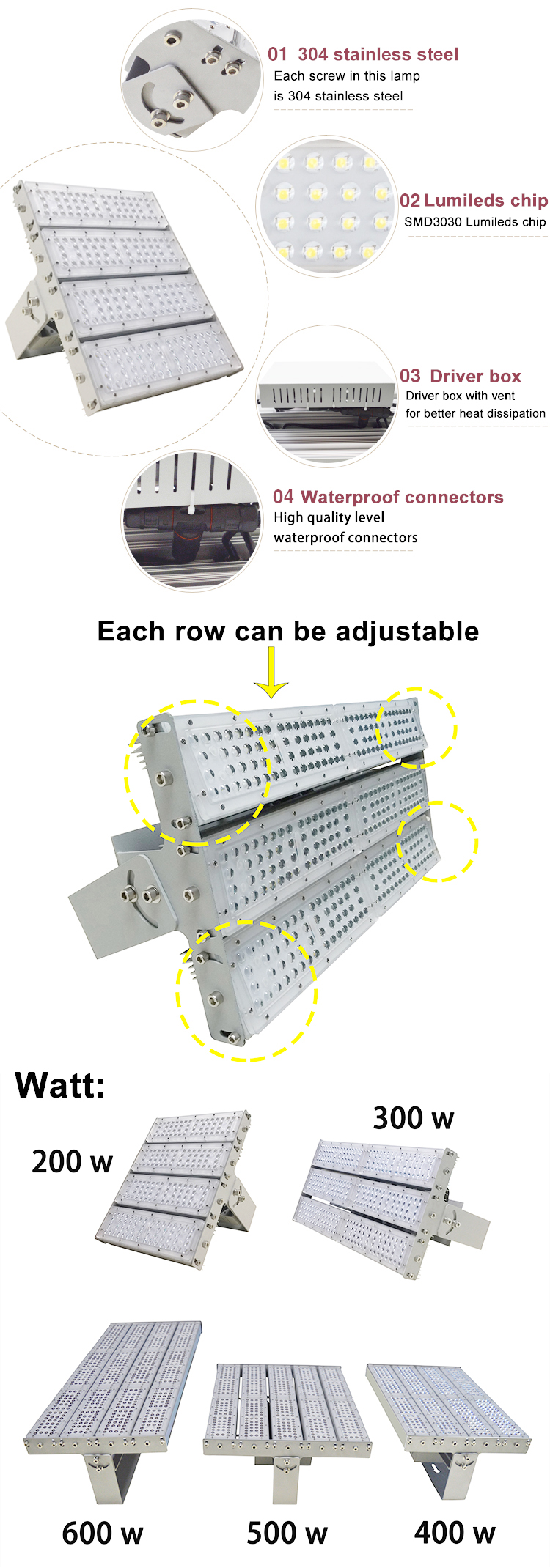 01 304 stainless steel
Each screw in this lamp is 304 stainless steel

02 Lumileds chip
SMD3030 Lumileds chip

03 Driver box
Driver box with vent for better heat dissipation

04 Waterproof connectors
High quality level waterproof connectors

Each row can be adjustable

Watt:

200 w

300 w

600 w

500 w

400 w