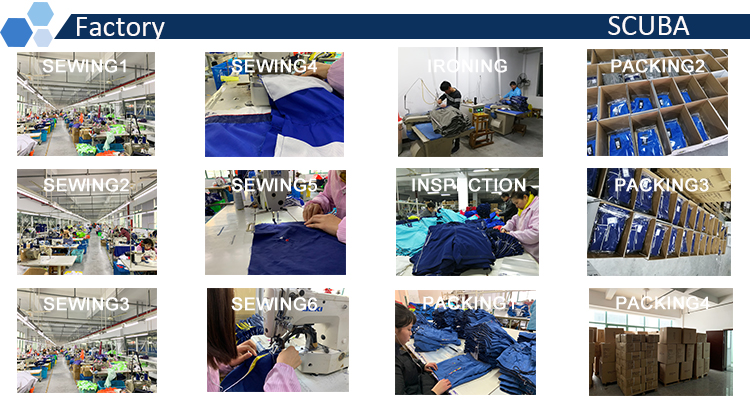 Factory

SCUBA

SEWING1

SEWING4

IRONING

PACKING2

SEWING2

SEWING5

INSPECTION

PACKING3

SEWING3

SEWING6

PACKING1

PACKING4