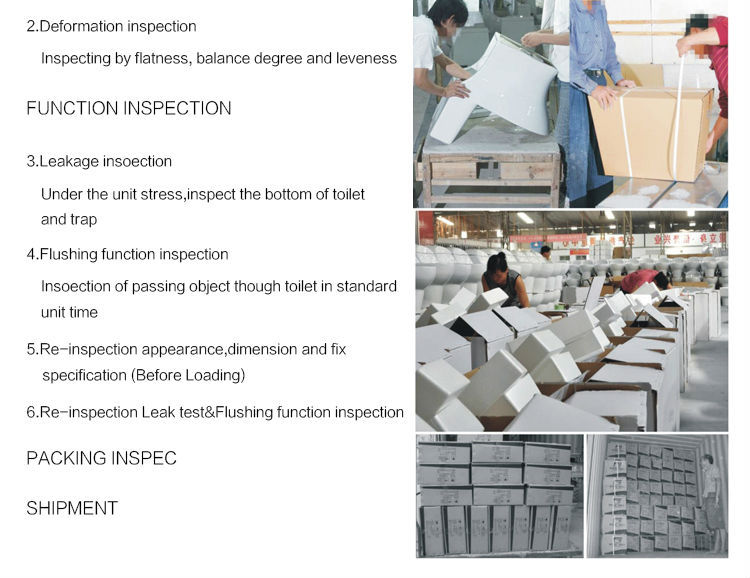 2.Deformation inspection

Inspecting by flatness, balance degree and leveness

FUNCTION INSPECTION

3.Leakage insoection

Under the unit stress,inspect the bottom of toilet and trap

4.Flushing function inspection

Insoection of passing object though toilet in standard unit time

5.Re-inspection appearance,dimension and fix specification (Before Loading)

6.Re-inspection Leak test&Flushing function inspection

PACKING INSPEC

SHIPMENT