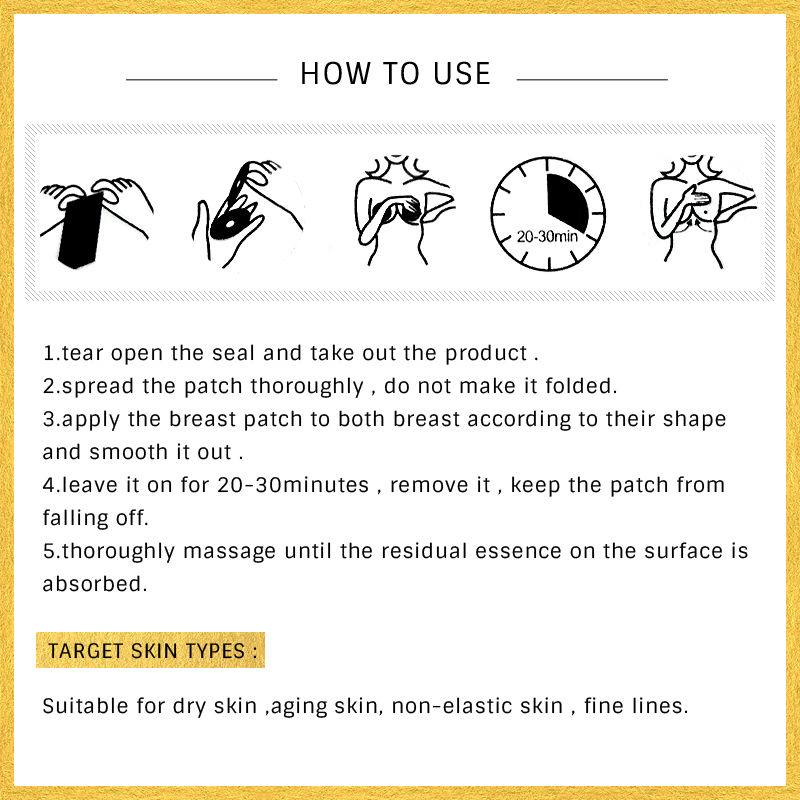 HOW TO USE

20-30min

1.tear open the seal and take out the product .
2.spread the patch thoroughly , do not make it folded.
3.apply the breast patch to both breast according to their shape and smooth it out .
4.leave it on for 20-30minutes , remove it , keep the patch from falling off.
5.thoroughly massage until the residual essence on the surface is absorbed.

TARGET SKIN TYPES :

Suitable for dry skin ,aging skin, non-elastic skin , fine lines.