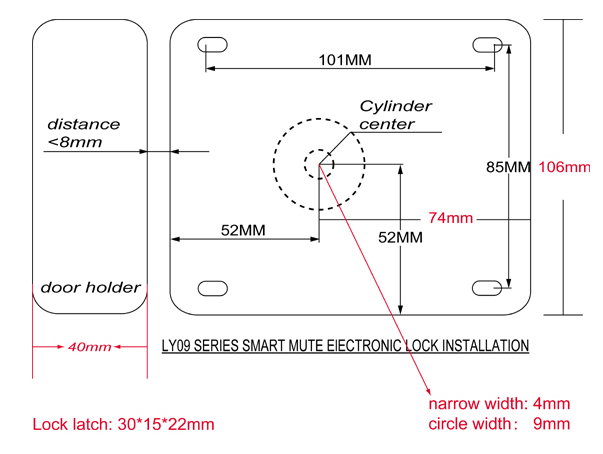 101MM

Cylinder center

distance <8mm

85MM 106mm

74mm

52MM

52MM

door holder

40mm

LY09 SERIES SMART MUTE EIECTRONIC LOCK INSTALLATION

narrow width: 4mm
circle width: 9mm

Lock latch: 30*15*22mm