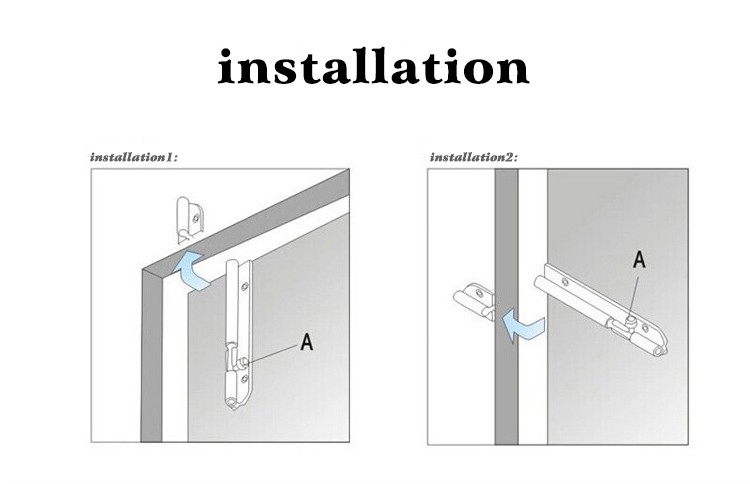 installation

installation1:

A

installation2:

A