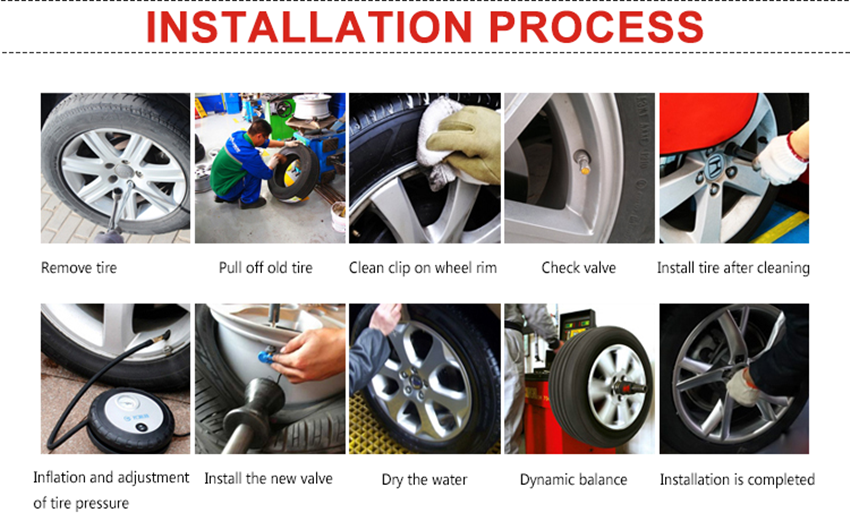 INSTALLATION PROCESS

Remove tire

Pull off old tire

Clean clip on wheel rim

Check valve

Install tire after cleaning

Inflation and adjustment of tire pressure

Install the new valve

Dry the water

Dynamic balance

Installation is completed