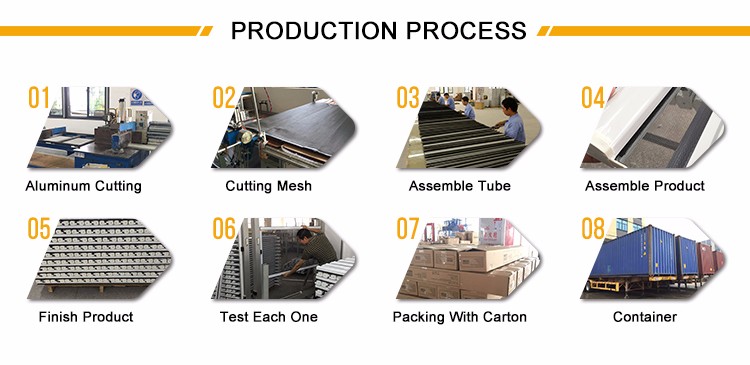 PRODUCTION PROCESS

01
Aluminum Cutting

02
Cutting Mesh

03
Assemble Tube

04
Assemble Product

05
Finish Product

06
Test Each One

07
Packing With Carton

08
Container