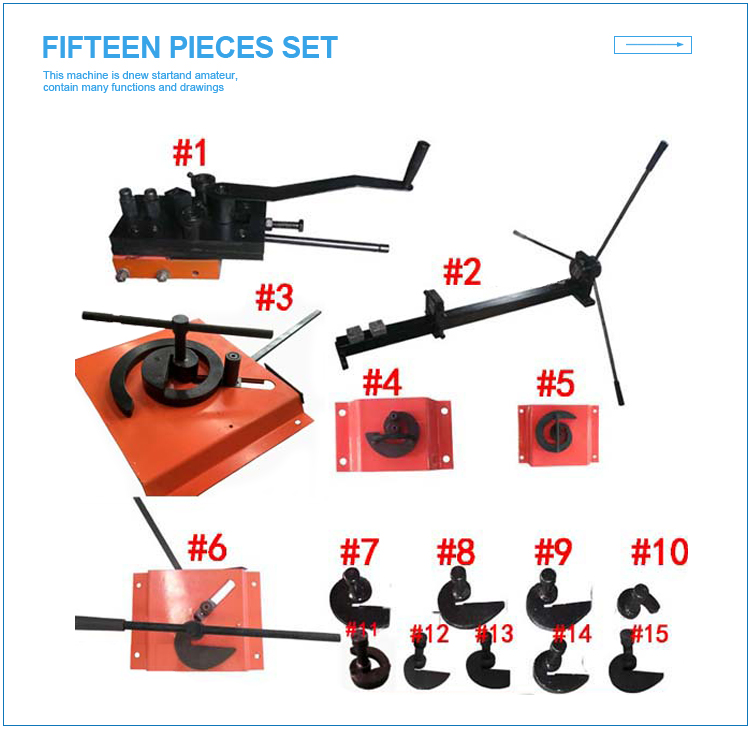 FIFTEEN PIECES SET

This machine is dnew startand amateur, contain many functions and drawings

#1

#2

#3

#4

#5

#6

#7

#8

#9

#10

#11

#12

#13

#14

#15