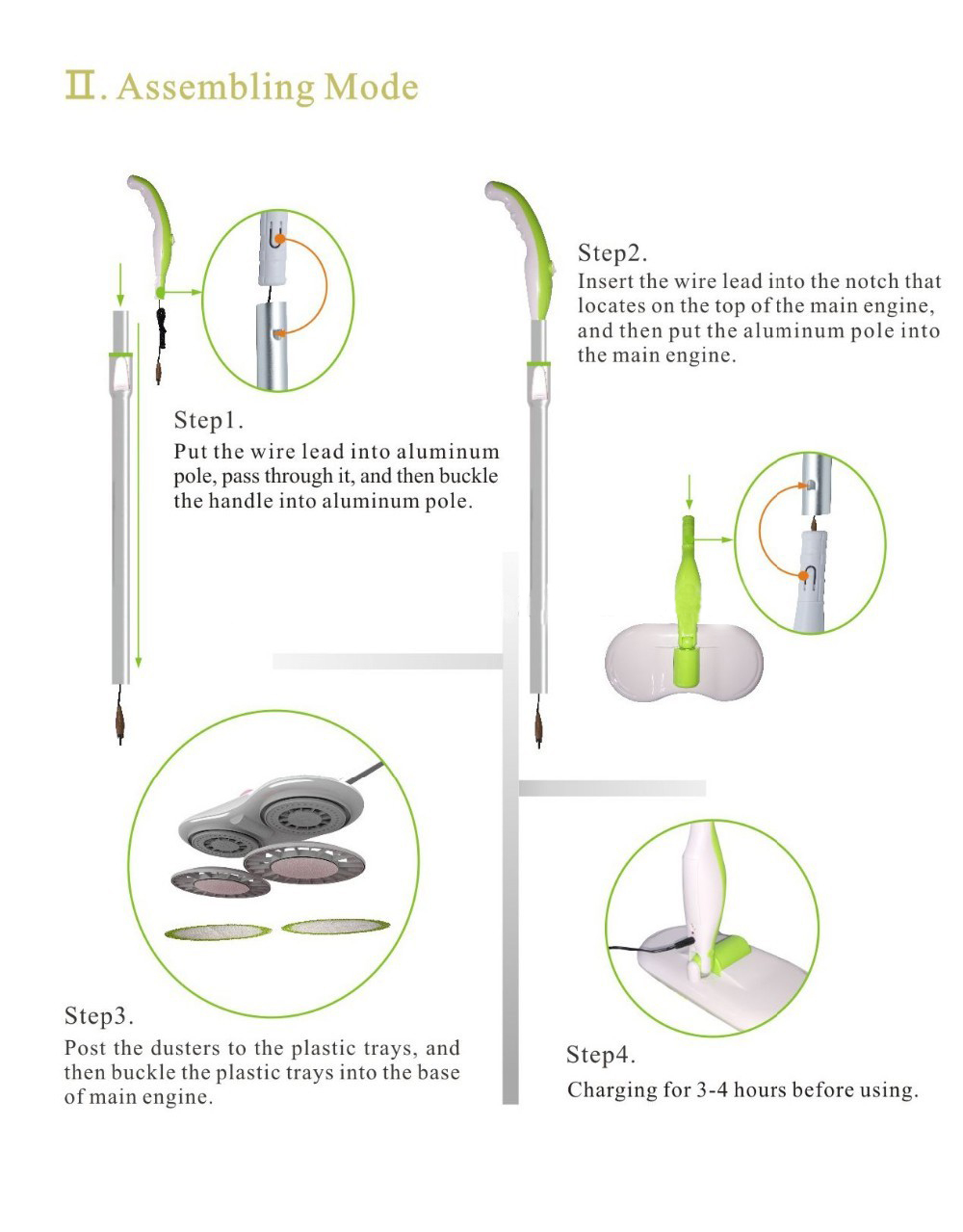 Ⅱ. Assembling Mode

Step1.
Put the wire lead into aluminum pole, pass through it, and then buckle the handle into aluminum pole.

Step2.
Insert the wire lead into the notch that locates on the top of the main engine, and then put the aluminum pole into the main engine.

Step3.
Post the dusters to the plastic trays, and then buckle the plastic trays into the base of main engine.

Step4.
Charging for 3-4 hours before using.