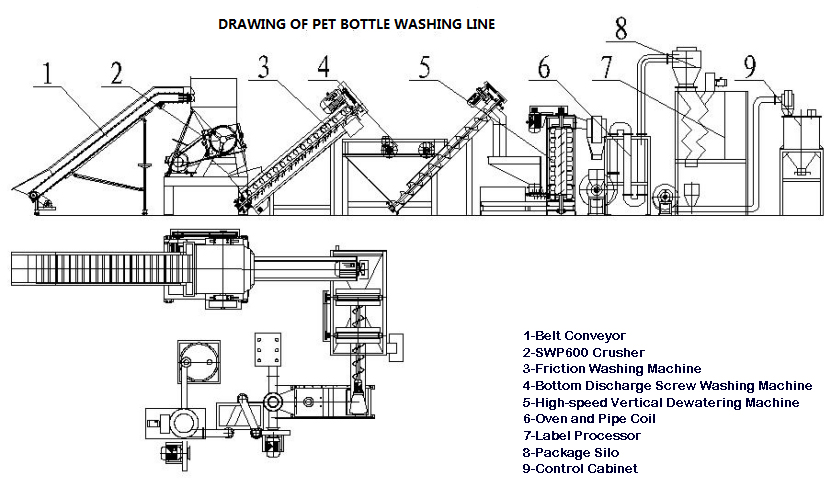 DRAWING OF PET BOTTLE WASHING LINE

1
2
3
4
5
6
7
8
9

1-Belt Conveyor
2-SWP600 Crusher
3-Friction Washing Machine
4-Bottom Discharge Screw Washing Machine
5-High-speed Vertical Dewatering Machine
6-Oven and Pipe Coil
7-Label Processor
8-Package Silo
9-Control Cabinet