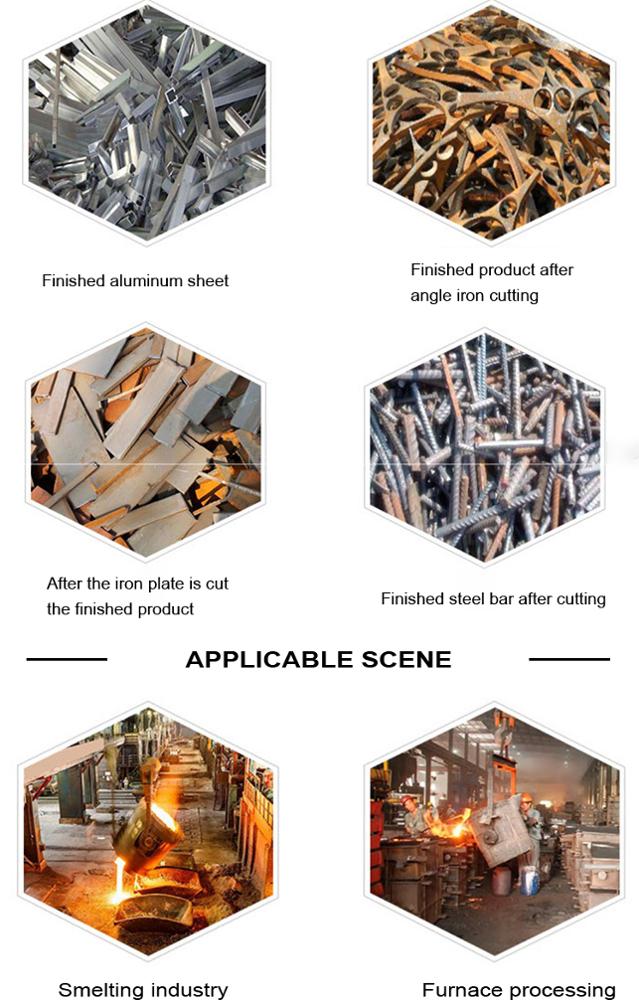 Finished aluminum sheet

Finished product after angle iron cutting

After the iron plate is cut the finished product

Finished steel bar after cutting

APPLICABLE SCENE

Smelting industry

Furnace processing