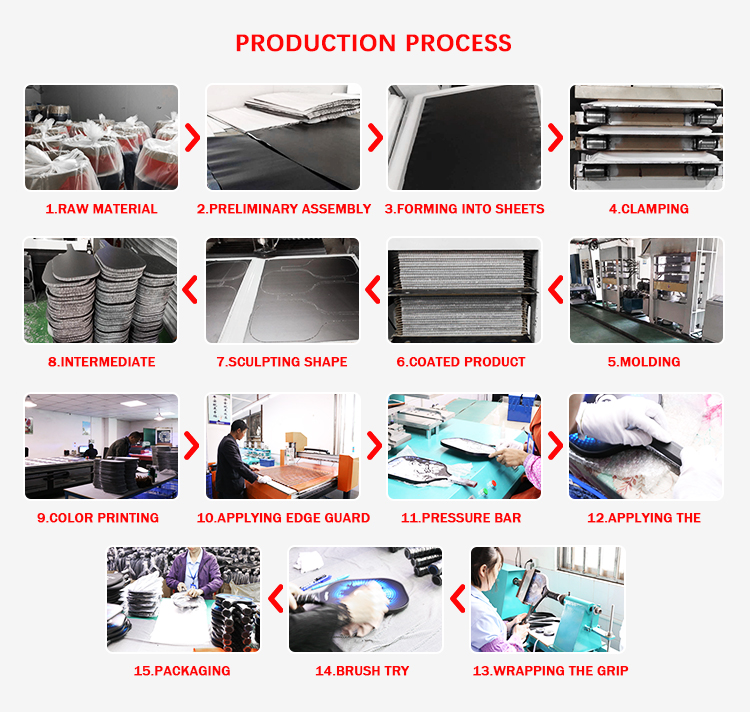 PRODUCTION PROCESS

1.RAW MATERIAL

2.PRELIMINARY ASSEMBLY

3.FORMING INTO SHEETS

4.CLAMPING

8.INTERMEDIATE

7.SCULPTING SHAPE

6.COATED PRODUCT

5.MOLDING

9.COLOR PRINTING

10.APPLYING EDGE GUARD

11.PRESSURE BAR

12.APPLYING THE

15.PACKAGING

14.BRUSH TRY

13.WRAPPING THE GRIP