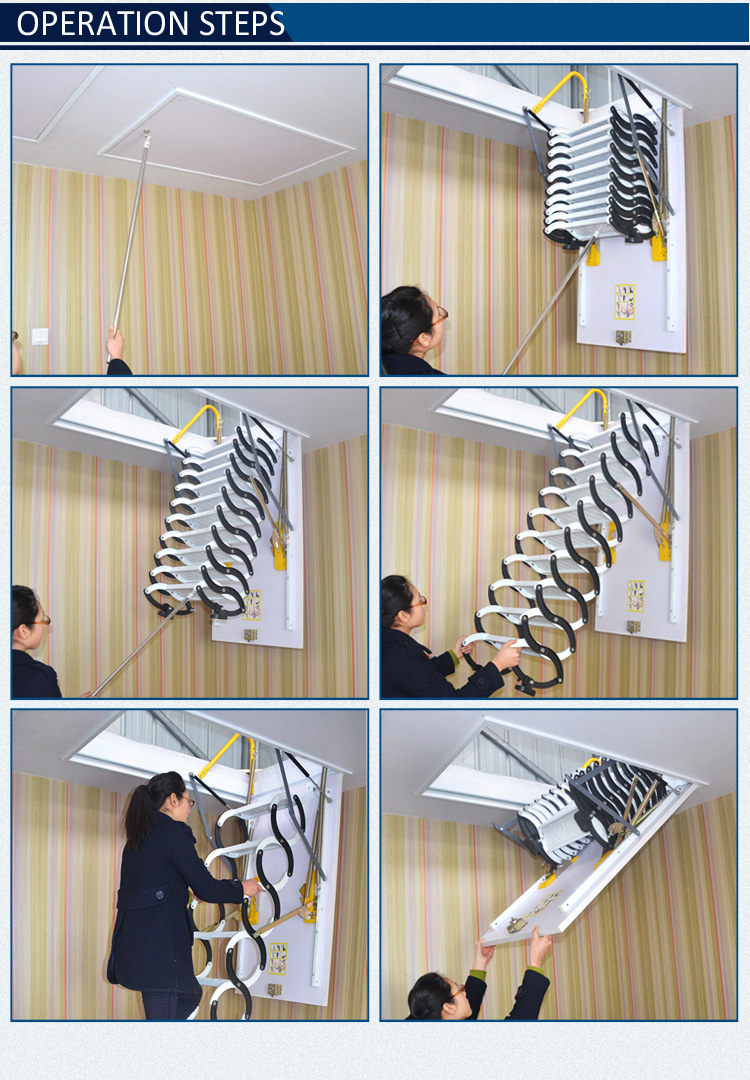 OPERATION STEPS