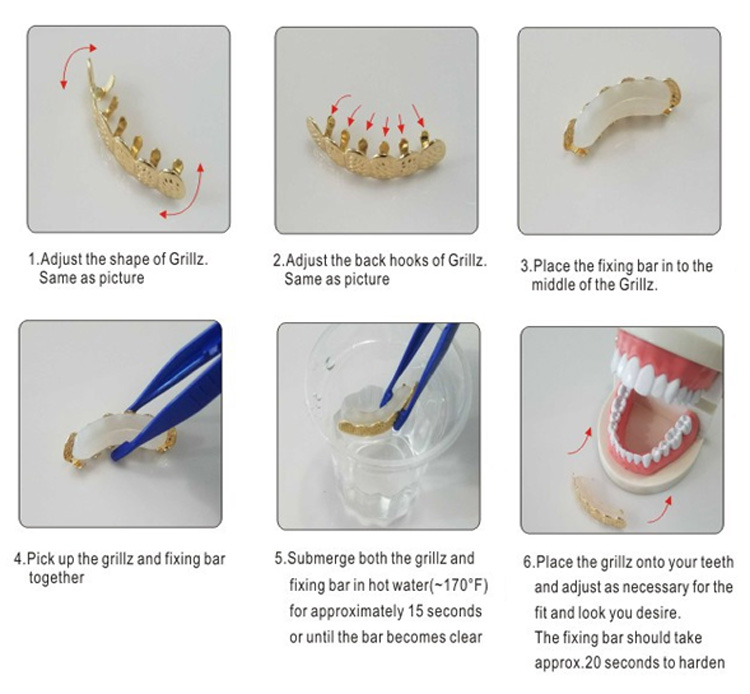 1.Adjust the shape of Grillz. Same as picture

2.Adjust the back hooks of Grillz. Same as picture

3.Place the fixing bar in to the middle of the Grillz.

4.Pick up the grillz and fixing bar together

5.Submerge both the grillz and fixing bar in hot water(~170°F) for approximately 15 seconds or until the bar becomes clear

6.Place the grillz onto your teeth and adjust as necessary for the fit and look you desire.
The fixing bar should take approx.20 seconds to harden