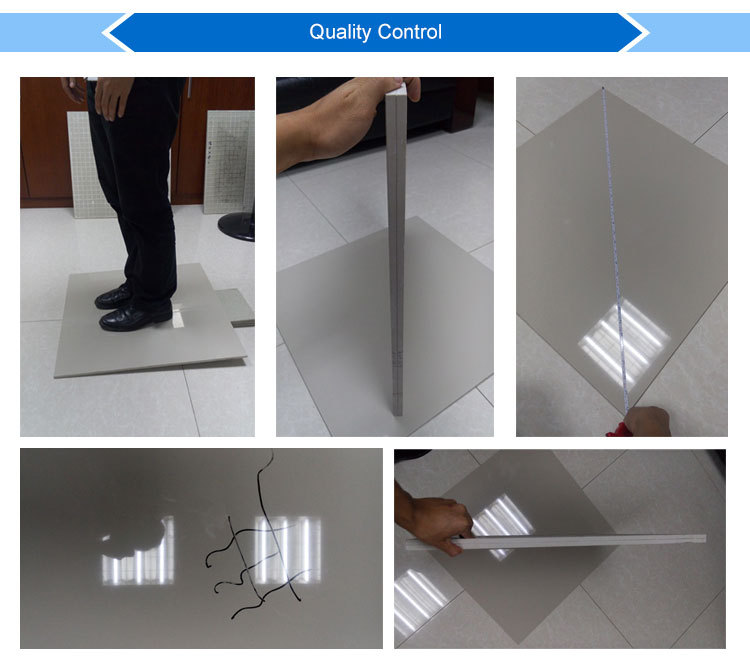 Quality Control