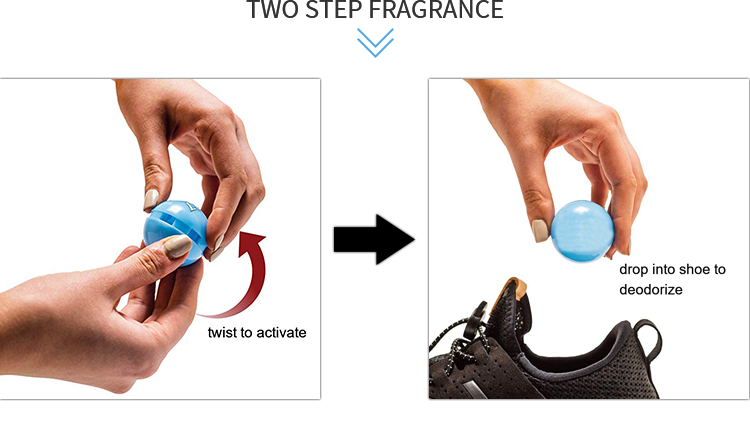 TWO STEP FRAGRANCE

twist to activate

drop into shoe to deodorize