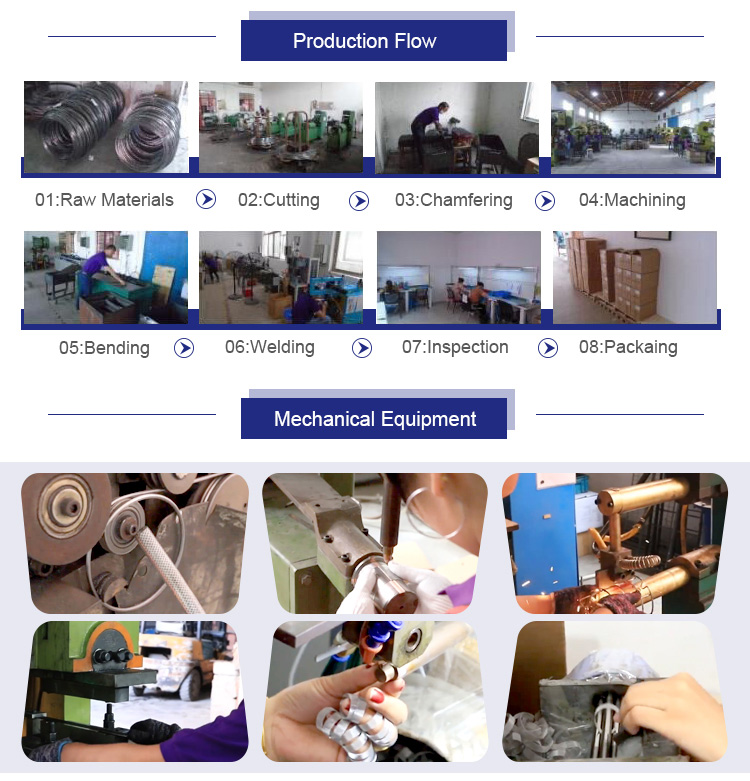 Production Flow

01:Raw Materials 02:Cutting 03:Chamfering 04:Machining

05:Bending 06:Welding 07:Inspection 08:Packaing

Mechanical Equipment