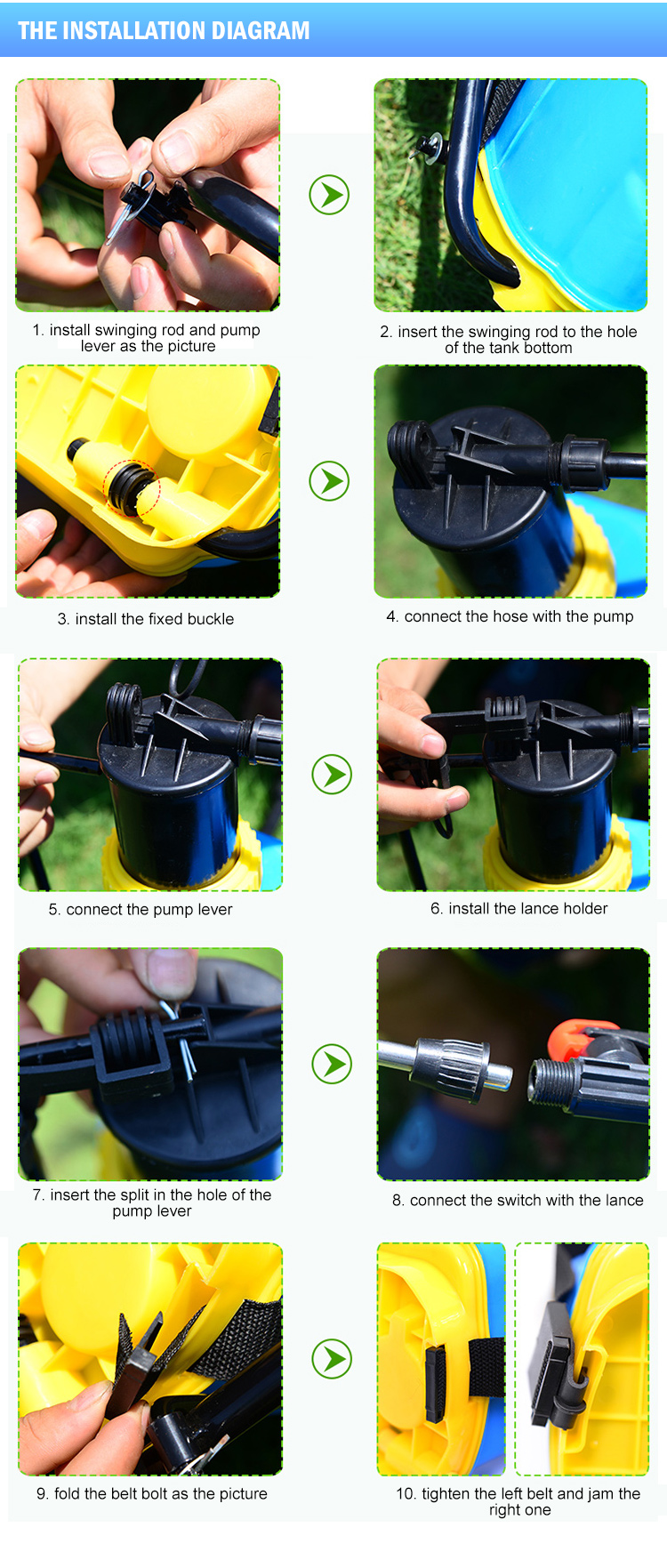 THE INSTALLATION DIAGRAM

1. install swinging rod and pump lever as the picture

2. insert the swinging rod to the hole of the tank bottom

3. install the fixed buckle

4. connect the hose with the pump

5. connect the pump lever

6. install the lance holder

7. insert the split in the hole of the pump lever

8. connect the switch with the lance

9. fold the belt bolt as the picture

10. tighten the left belt and jam the right one