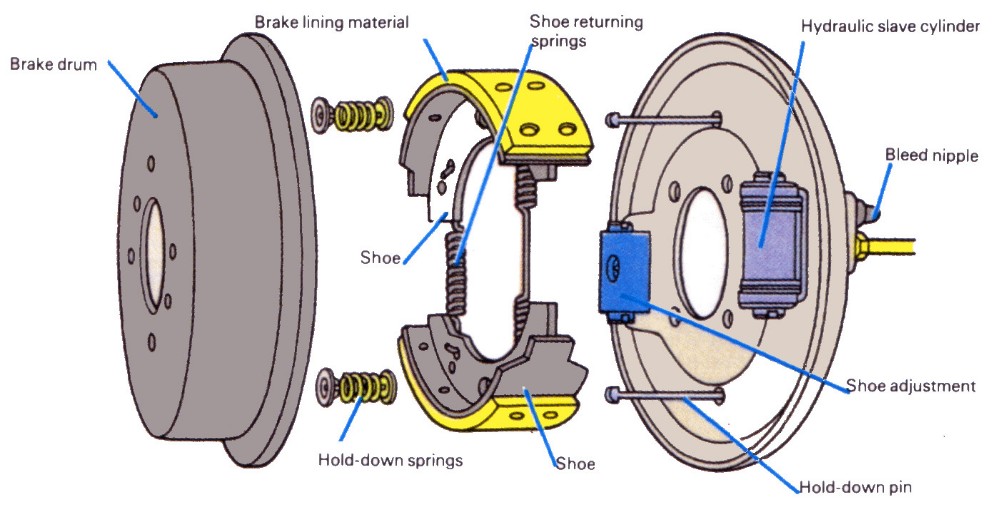 Brake drum

Brake lining material

Shoe returning springs

Hydraulic slave cylinder

Bleed nipple

Shoe

Shoe adjustment

Hold-down springs

Shoe

Hold-down pin