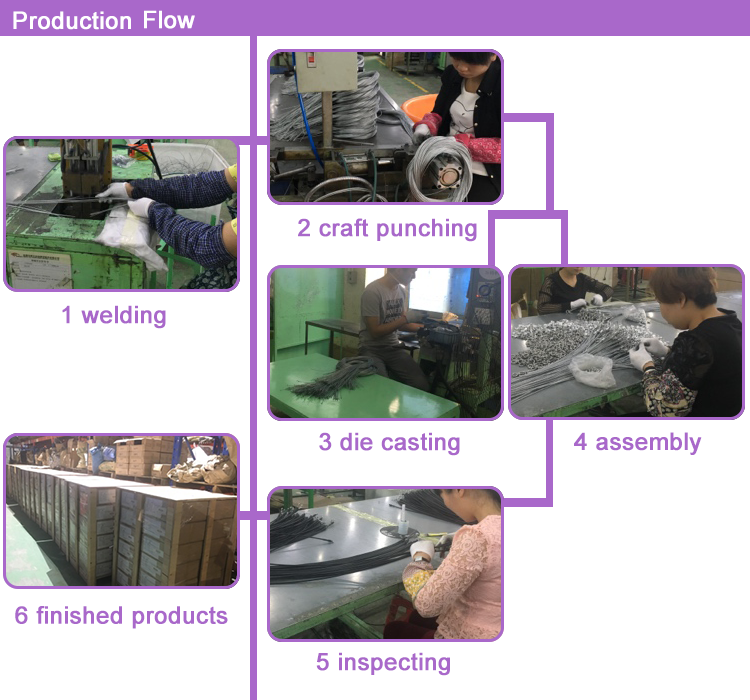 Production Flow

1 welding

2 craft punching

3 die casting

4 assembly

5 inspecting

6 finished products