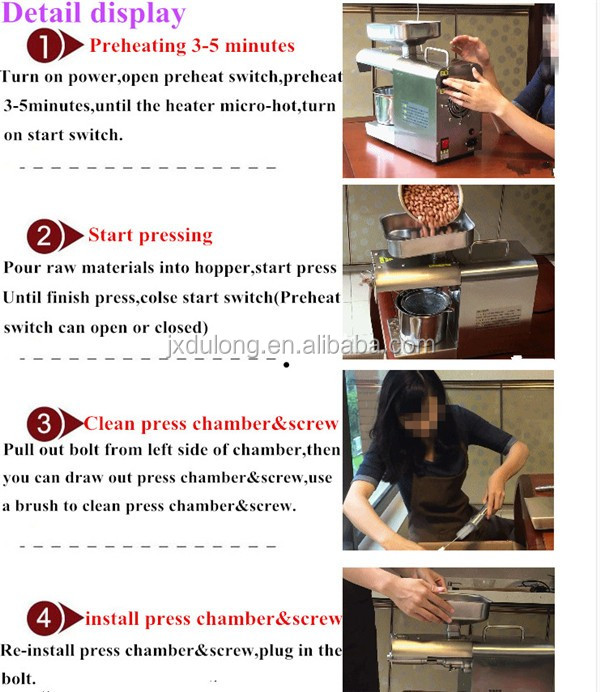 Detail display

1 Preheating 3-5 minutes

Turn on power,open preheat switch,preheat 3-5minutes,until the heater micro-hot,turn on start switch.

2 Start pressing

Pour raw materials into hopper,start press Until finish press,colse start switch(Preheat switch can open or closed)

jxdulong.en.alibaba.com

3 Clean press chamber&screw

Pull out bolt from left side of chamber,then you can draw out press chamber&screw,use a brush to clean press chamber&screw.

4 install press chamber&screw

Re-install press chamber&screw,plug in the bolt.