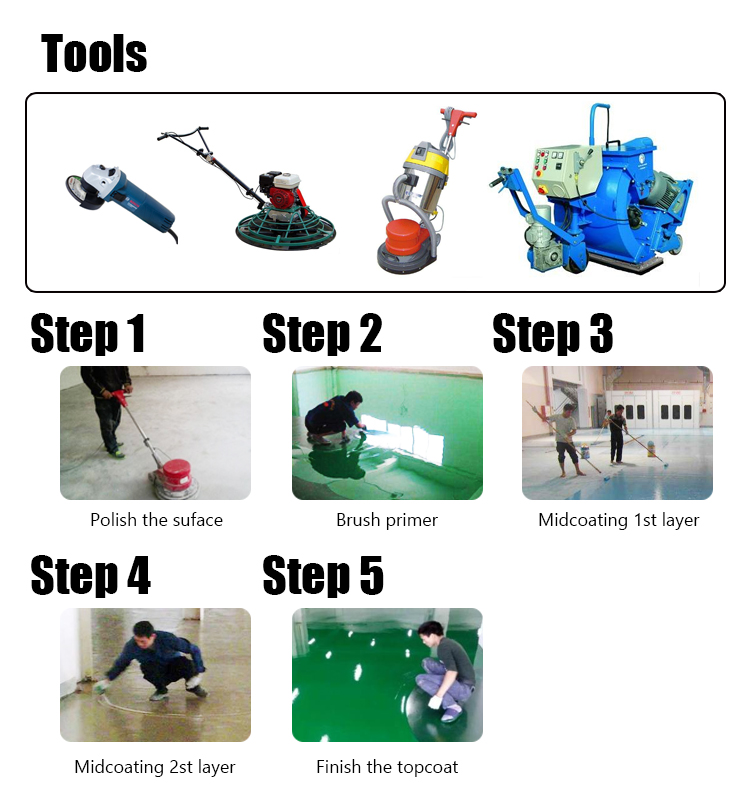 Tools

Step 1

Polish the suface

Step 2

Brush primer

Step 3

Midcoating 1st layer

Step 4

Midcoating 2st layer

Step 5

Finish the topcoat