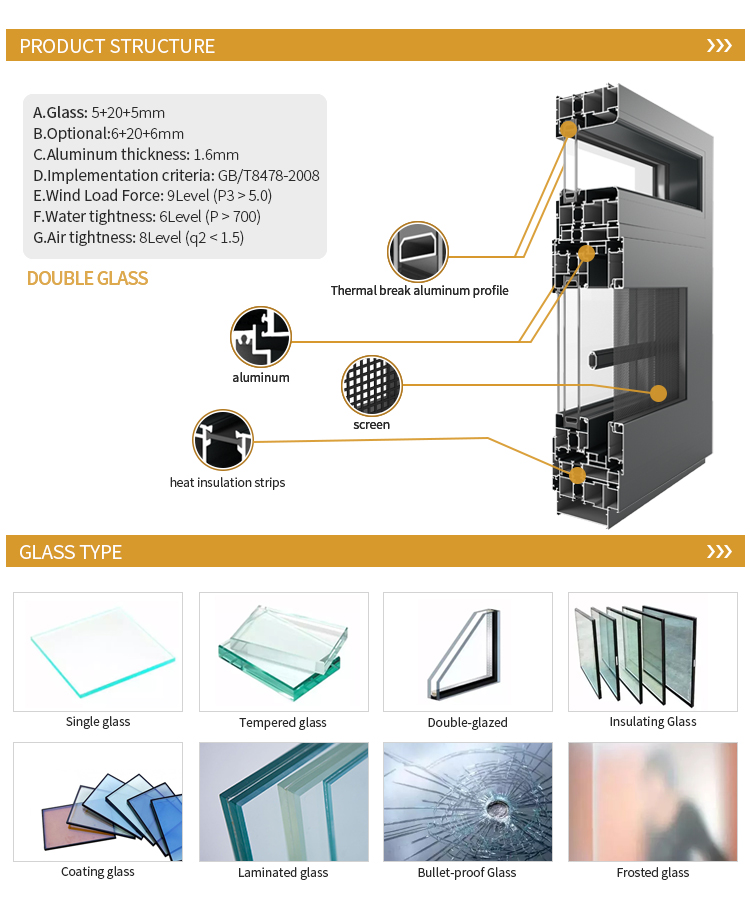 PRODUCT STRUCTURE

A.Glass: 5+20+5mm
B.Optional:6+20+6mm
C.Aluminum thickness: 1.6mm
D.Implementation criteria: GB/T8478-2008
E.Wind Load Force: 9Level (P3 > 5.0)
F.Water tightness: 6Level (P > 700)
G.Air tightness: 8Level (q2 < 1.5)

DOUBLE GLASS

Thermal break aluminum profile

aluminum

screen

heat insulation strips

GLASS TYPE

Single glass

Tempered glass

Double-glazed

Insulating Glass

Coating glass

Laminated glass

Bullet-proof Glass

Frosted glass