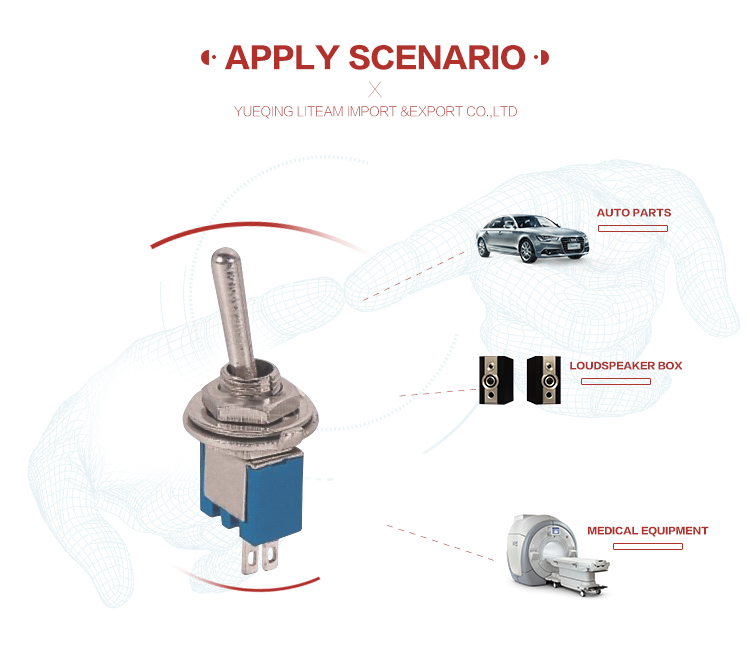 APPLY SCENARIO

X

YUEQING LITEAM IMPORT &EXPORT CO.,LTD

AUTO PARTS

LOUDSPEAKER BOX

MEDICAL EQUIPMENT