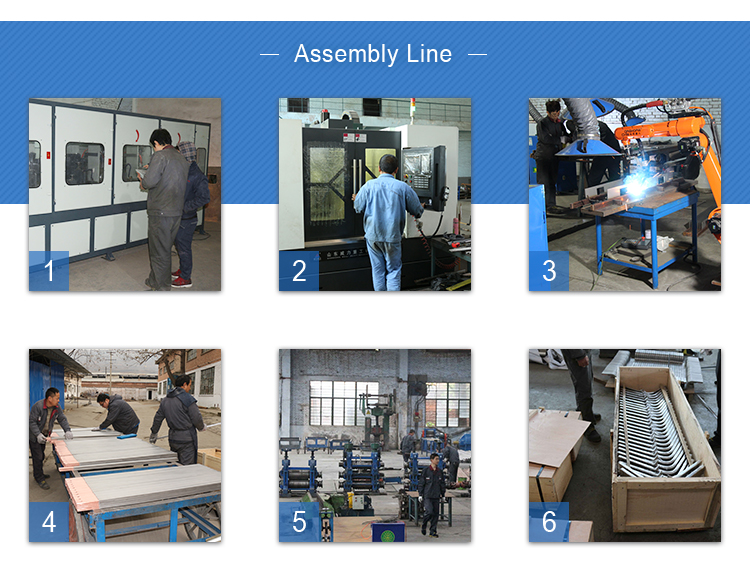 — Assembly Line —

1

2

3

4

5

6