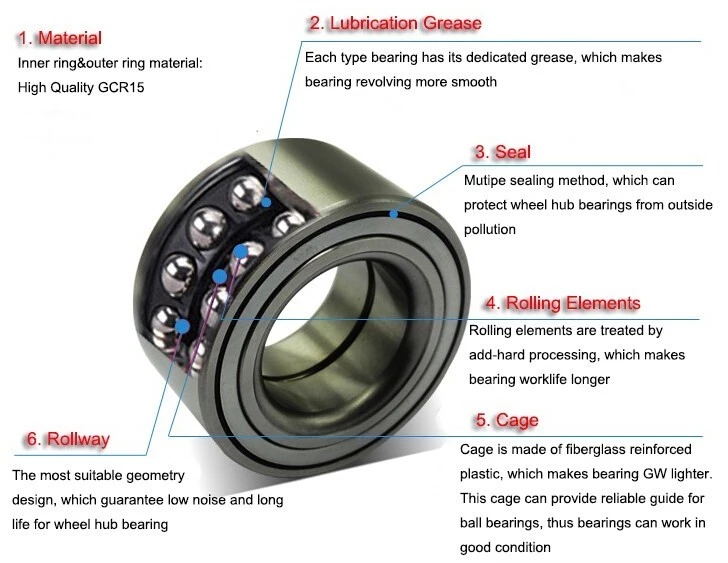 1. Material
Inner ring&outer ring material:
High Quality GCR15

2. Lubrication Grease
Each type bearing has its dedicated grease, which makes bearing revolving more smooth

3. Seal
Mutipe sealing method, which can protect wheel hub bearings from outside pollution

4. Rolling Elements
Rolling elements are treated by add-hard processing, which makes bearing worklife longer

5. Cage
Cage is made of fiberglass reinforced plastic, which makes bearing GW lighter. This cage can provide reliable guide for ball bearings, thus bearings can work in good condition

6. Rollway
The most suitable geometry design, which guarantee low noise and long life for wheel hub bearing