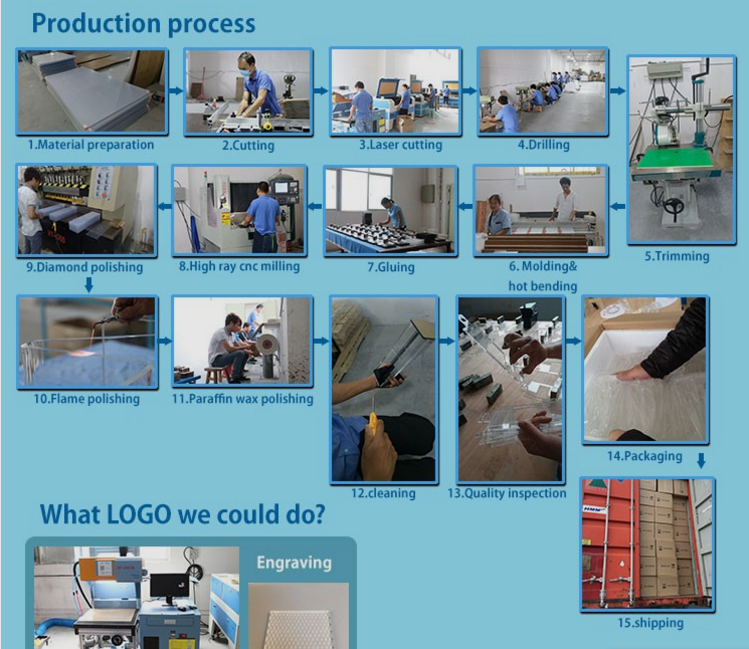 Production process

1.Material preparation

2.Cutting

3.Laser cutting

4.Drilling

5.Trimming

6. Molding& hot bending

7.Gluing

8.High ray cnc milling

9.Diamond polishing

10.Flame polishing

11.Paraffin wax polishing

12.cleaning

13.Quality inspection

14.Packaging

15.shipping

What LOGO we could do?

Engraving