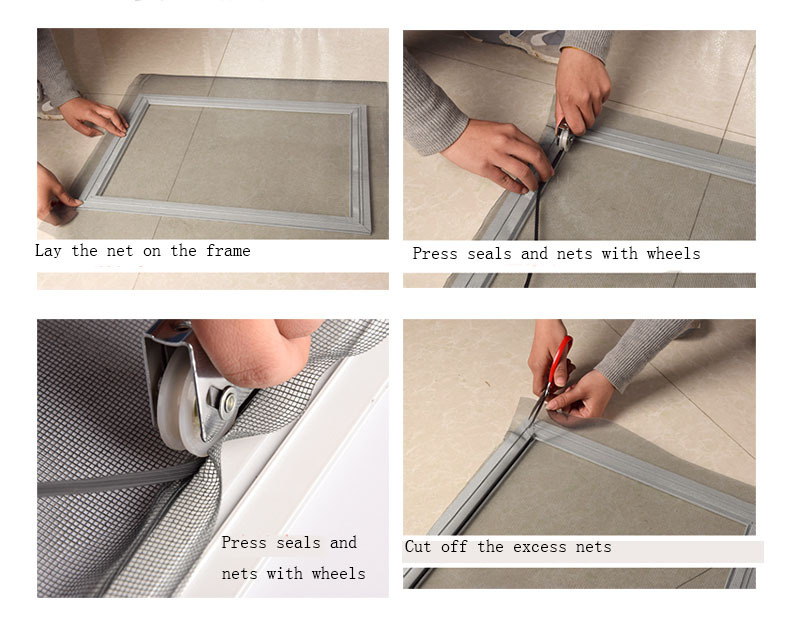 Lay the net on the frame

Press seals and nets with wheels

Press seals and nets with wheels

Cut off the excess nets