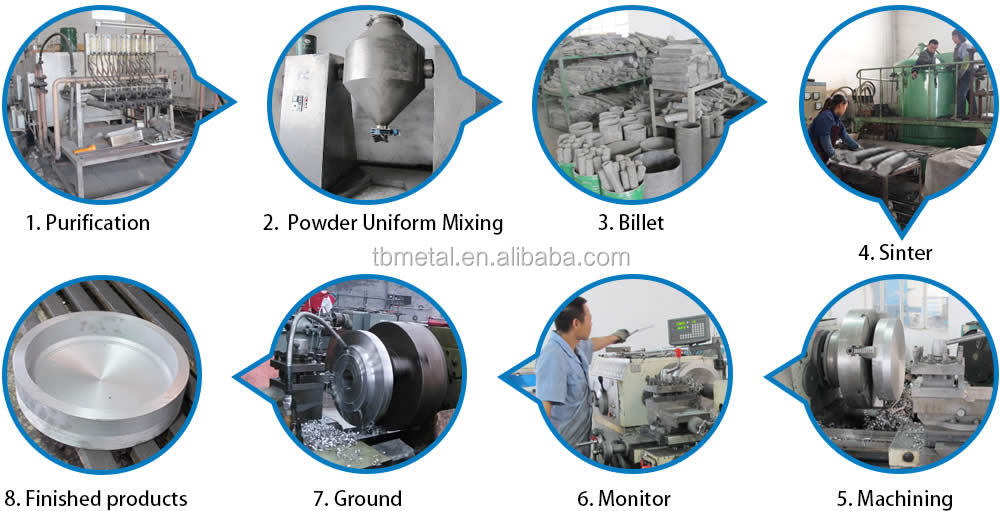 1. Purification

2. Powder Uniform Mixing

3. Billet

4. Sinter

tbmetal.en.alibaba.com

8. Finished products

7. Ground

6. Monitor

5. Machining