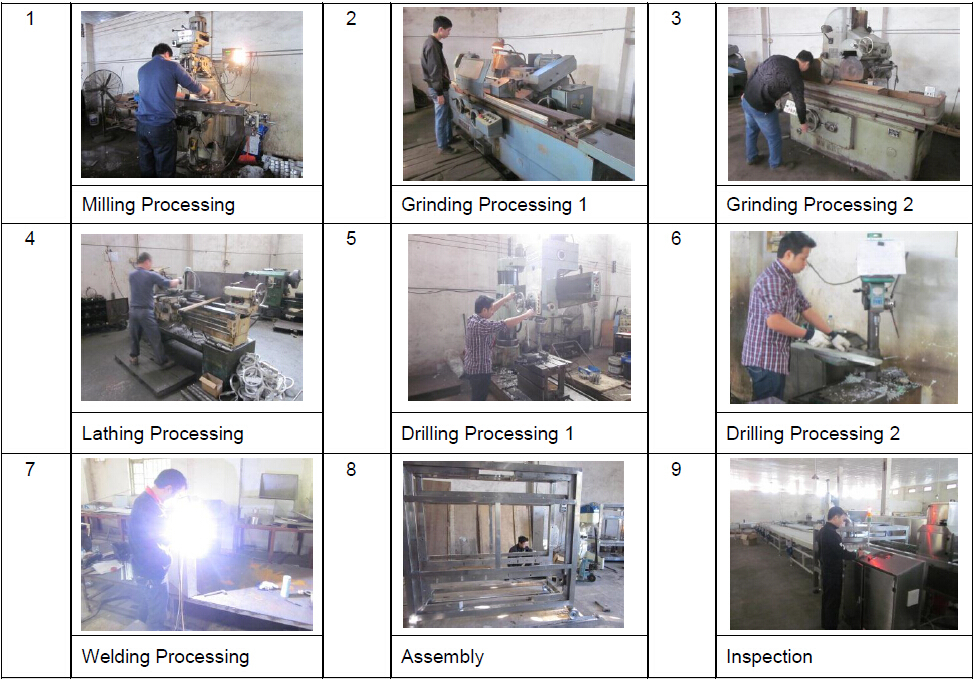 | 1 | Milling Processing | 2 | Grinding Processing 1 | 3 | Grinding Processing 2 |
|---|---|---|---|---|---|
| 4 | Lathing Processing | 5 | Drilling Processing 1 | 6 | Drilling Processing 2 |
| 7 | Welding Processing | 8 | Assembly | 9 | Inspection |