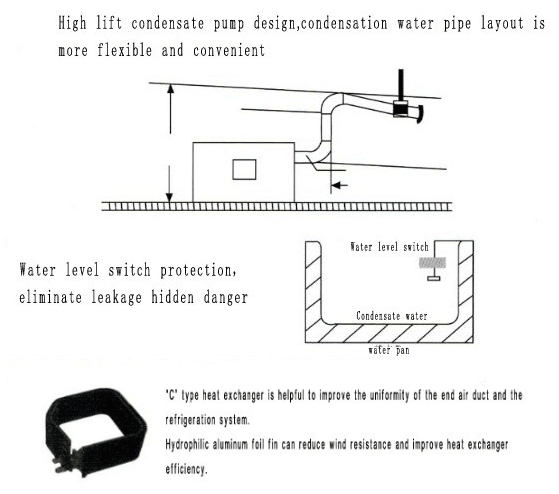 High lift condensate pump design,condensation water pipe layout is more flexible and convenient

Water level switch protection, eliminate leakage hidden danger

Water level switch

Condensate water

water pan

"C" type heat exchanger is helpful to improve the uniformity of the end air duct and the refrigeration system.

Hydrophilic aluminum foil fin can reduce wind resistance and improve heat exchanger efficiency.