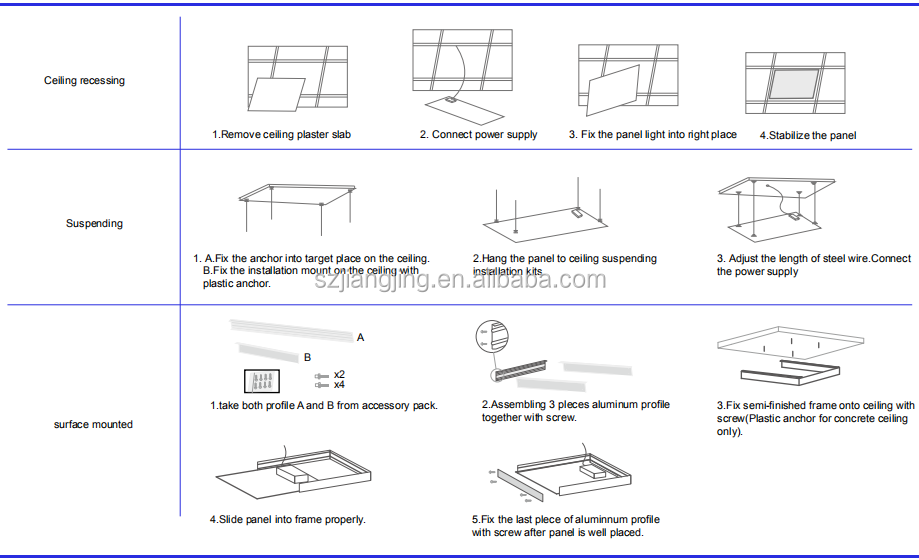 Ceiling recessing

1.Remove ceiling plaster slab

2. Connect power supply

3. Fix the panel light into right place

4.Stabilize the panel

Suspending

1. A.Fix the anchor into target place on the ceiling.
B.Fix the installation mount on the ceiling with plastic anchor.

2.Hang the panel to ceiling suspending installation kits

3. Adjust the length of steel wire.Connect the power supply

szjiangjing.en.alibaba.com

surface mounted

A

B

x2
x4

1.take both profile A and B from accessory pack.

2.Assembling 3 pieces aluminum profile together with screw.

3.Fix semi-finished frame onto ceiling with screw(Plastic anchor for concrete ceiling only).

4.Slide panel into frame properly.

5.Fix the last piece of aluminnum profile with screw after panel is well placed.