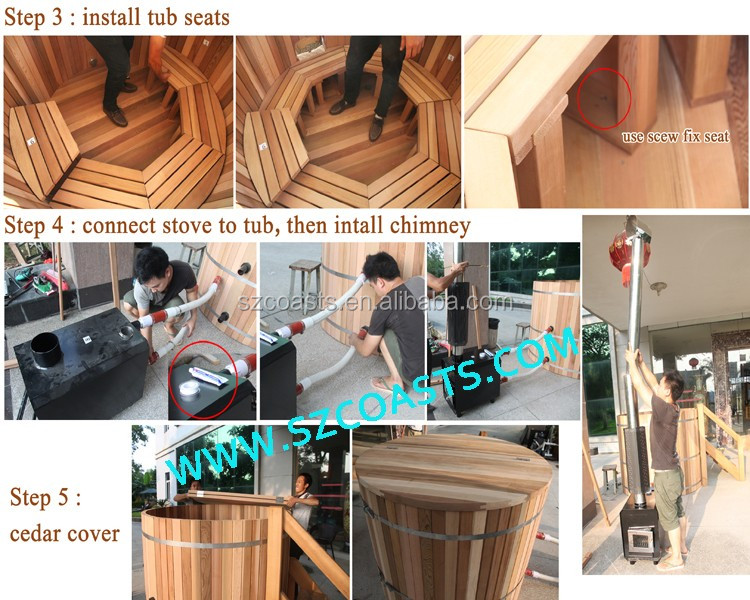 Step 3 : install tub seats

use scew fix seat

Step 4 : connect stove to tub, then intall chimney

szcoasts.en.alibaba.com

WWW.SZCOASTS.COM

Step 5 : cedar cover