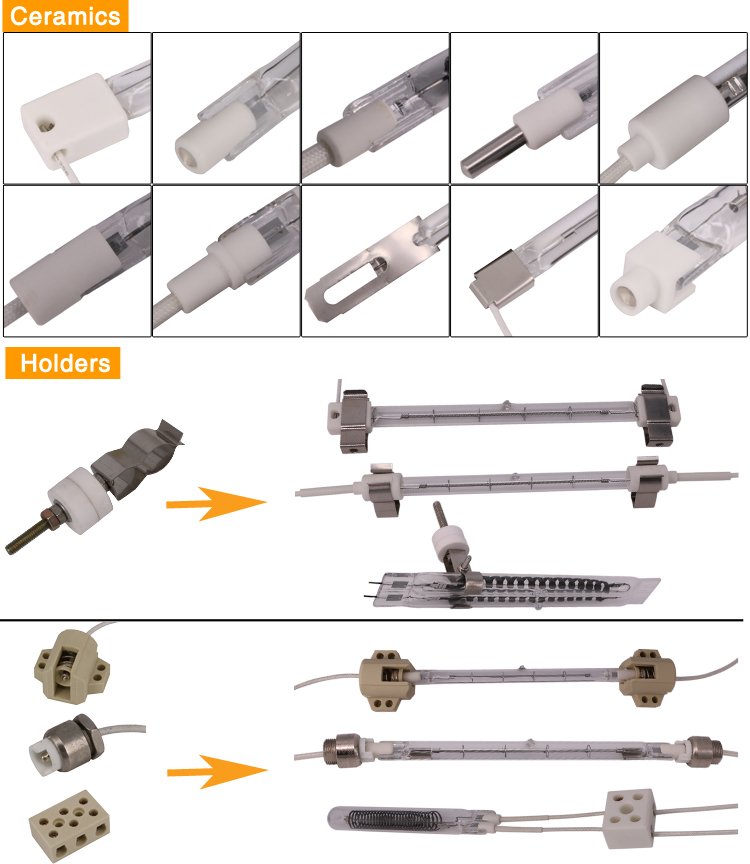 Ceramics

Holders