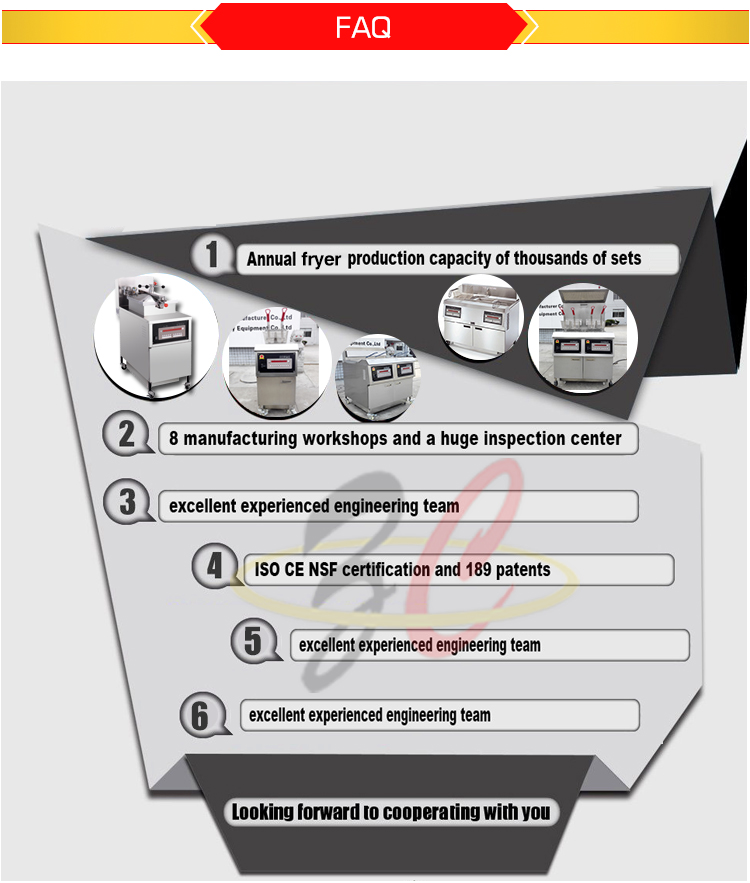 FAQ

1 Annual fryer production capacity of thousands of sets

2 8 manufacturing workshops and a huge inspection center

3 excellent experienced engineering team

4 ISO CE NSF certification and 189 patents

5 excellent experienced engineering team

6 excellent experienced engineering team

Looking forward to cooperating with you