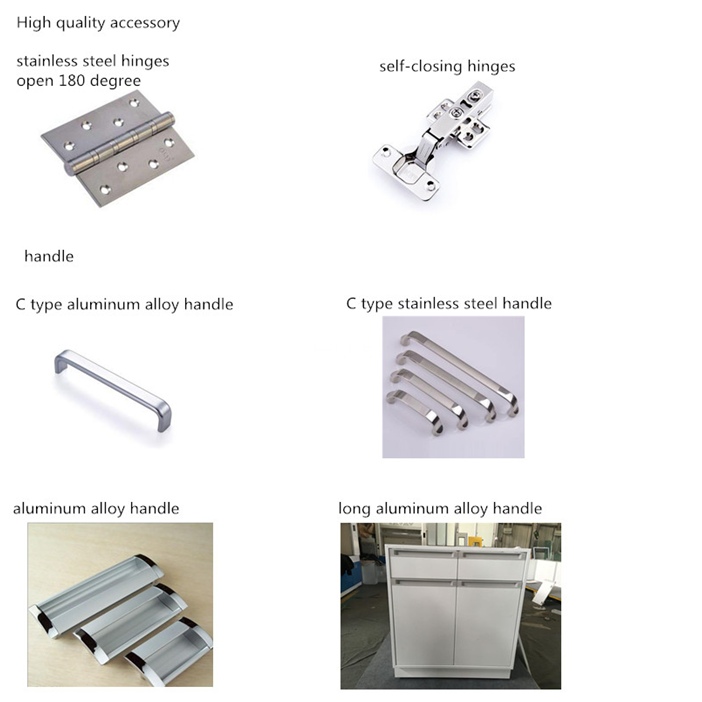 High quality accessory

stainless steel hinges
open 180 degree

self-closing hinges

handle

C type aluminum alloy handle

C type stainless steel handle

aluminum alloy handle

long aluminum alloy handle