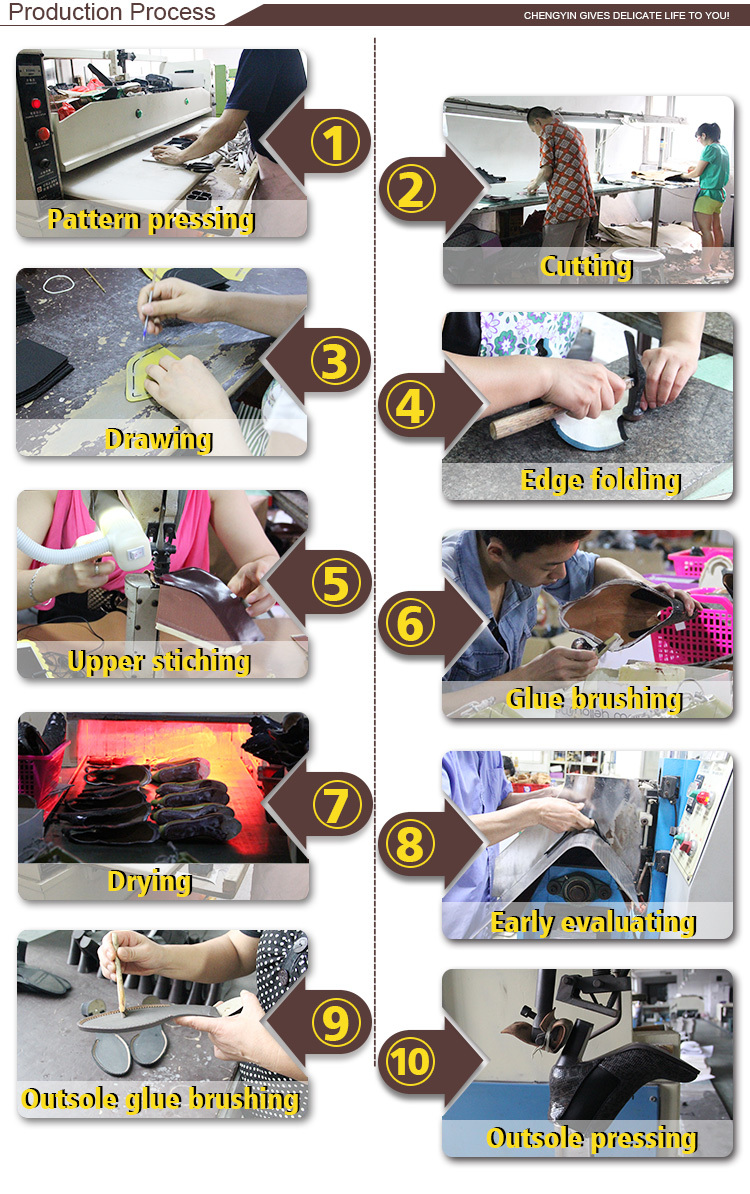 Production Process

CHENGYIN GIVES DELICATE LIFE TO YOU!

1
Pattern pressing

2
Cutting

3
Drawing

4
Edge folding

5
Upper stiching

6
Glue brushing

7
Drying

8
Early evaluating

9
Outsole glue brushing

10
Outsole pressing