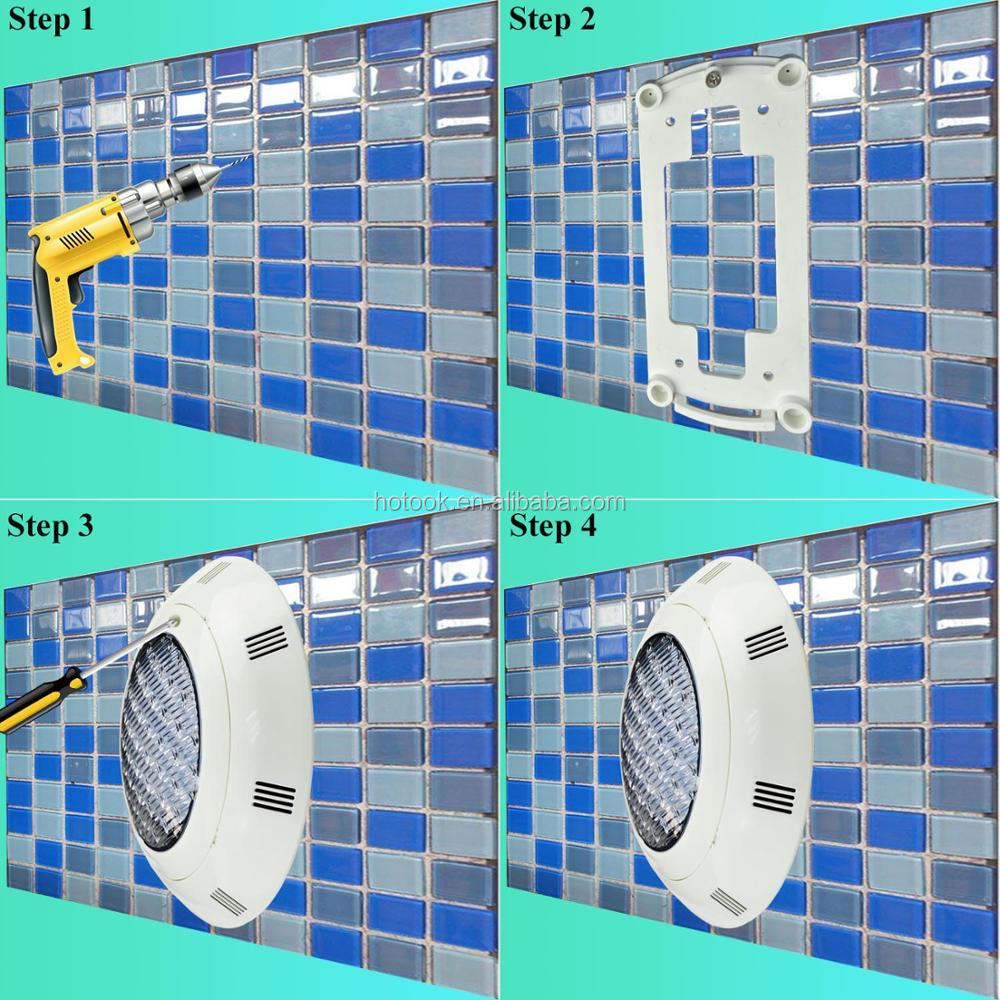 Step 1

Step 2

hotook.en.alibaba.com

Step 3

Step 4